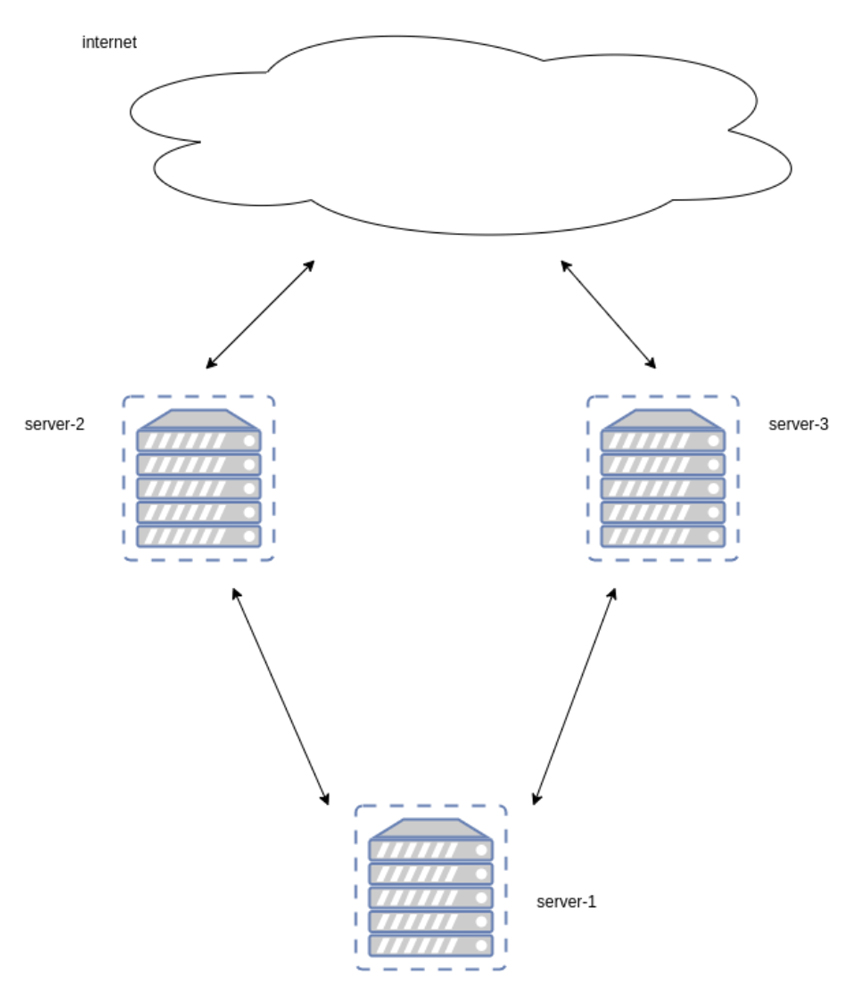 internet

server-2

server-3

server-1